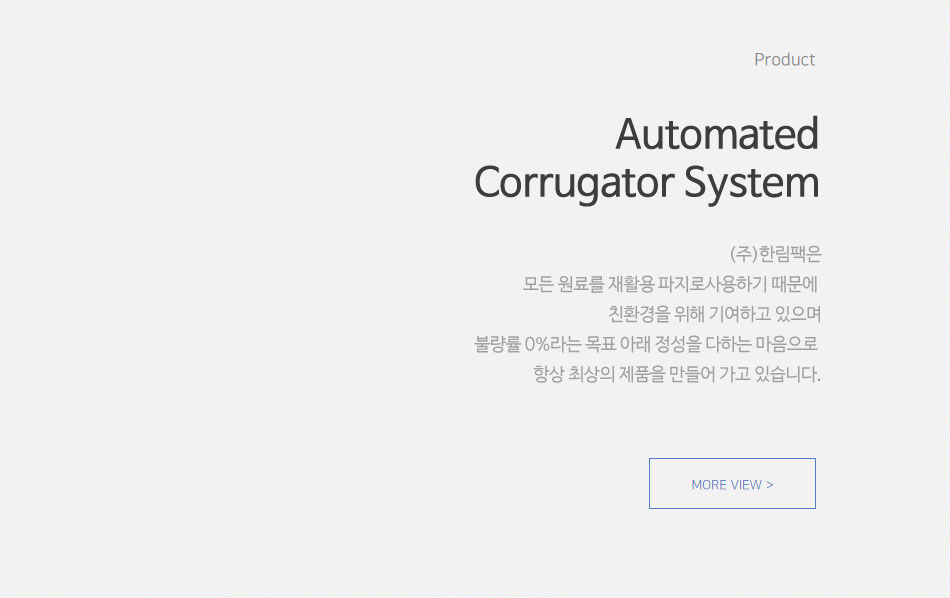 Product

Automated
Corrugator System

(주)한림팩은
모든 원료를 재활용 파지로사용하기 때문에
친환경을 위해 기여하고 있으며
불량률 0%라는 목표 아래 정성을 다하는 마음으로
항상 최상의 제품을 만들어 가고 있습니다.

MORE VIEW >